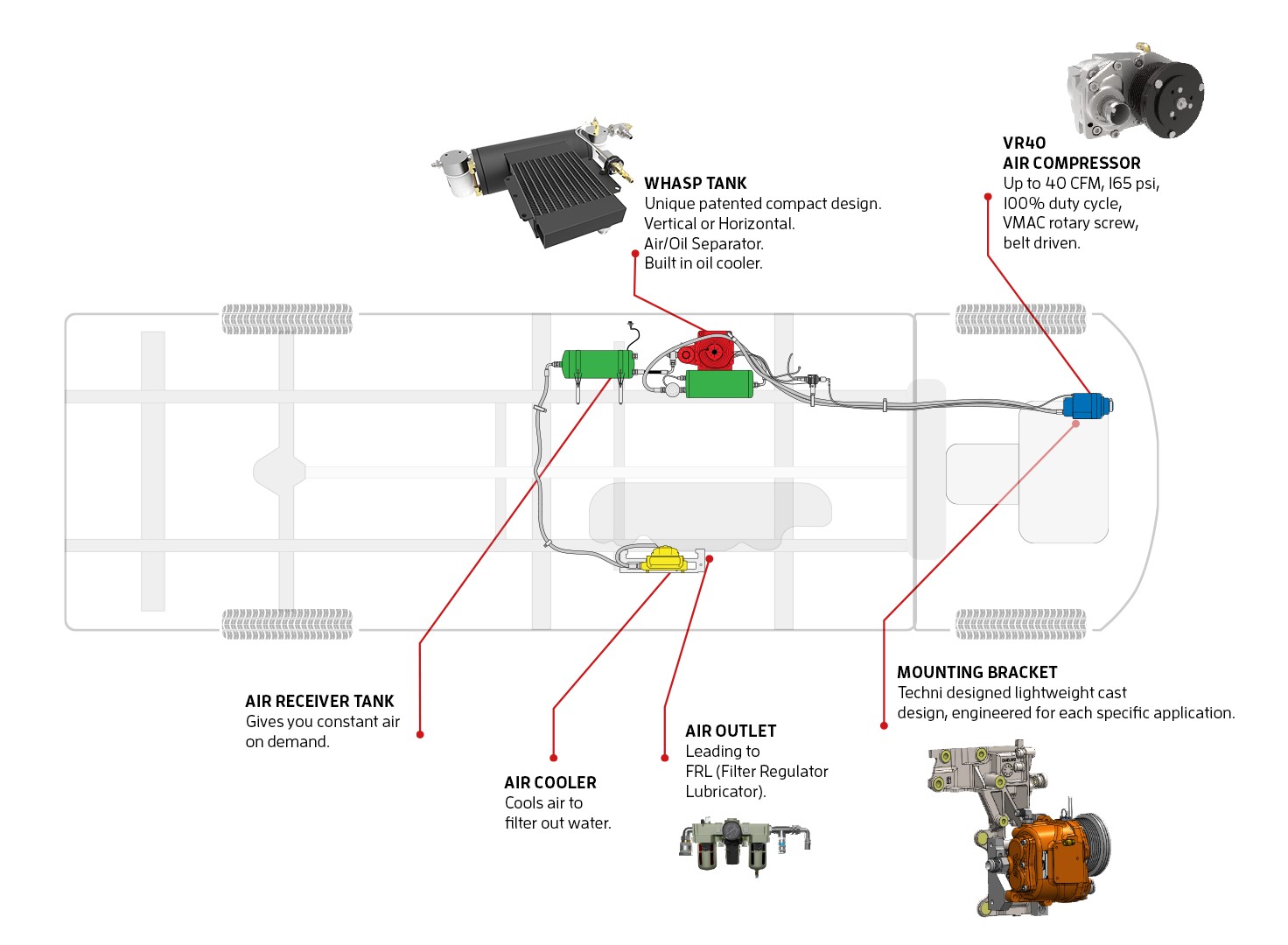 WHASP TANK
Unique patented compact design.
Vertical or Horizontal.
Air/Oil Separator.
Built in oil cooler.

VR40
AIR COMPRESSOR
Up to 40 CFM, 165 psi,
100% duty cycle,
VMAC rotary screw,
belt driven.

AIR RECEIVER TANK
Gives you constant air on demand.

AIR COOLER
Cools air to filter out water.

AIR OUTLET
Leading to FRL (Filter Regulator Lubricator).

MOUNTING BRACKET
Techni designed lightweight cast design, engineered for each specific application.