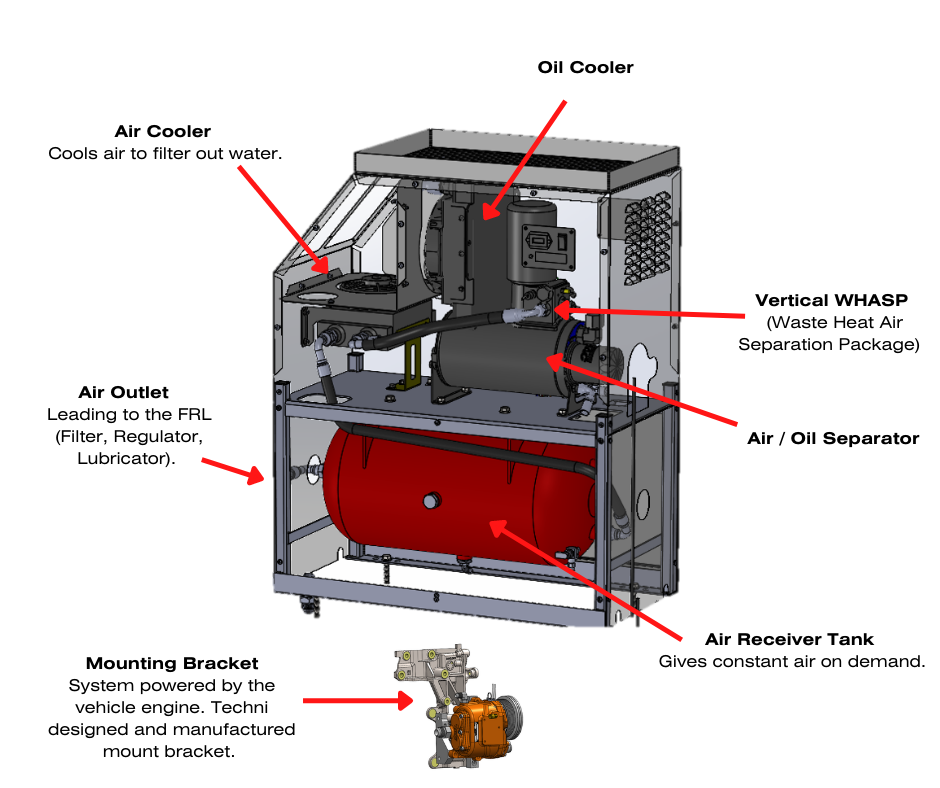 Oil Cooler

Air Cooler
Cools air to filter out water.

Vertical WHASP
(Waste Heat Air Separation Package)

Air Outlet
Leading to the FRL (Filter, Regulator, Lubricator).

Air / Oil Separator

Air Receiver Tank
Gives constant air on demand.

Mounting Bracket
System powered by the vehicle engine. Techni designed and manufactured mount bracket.