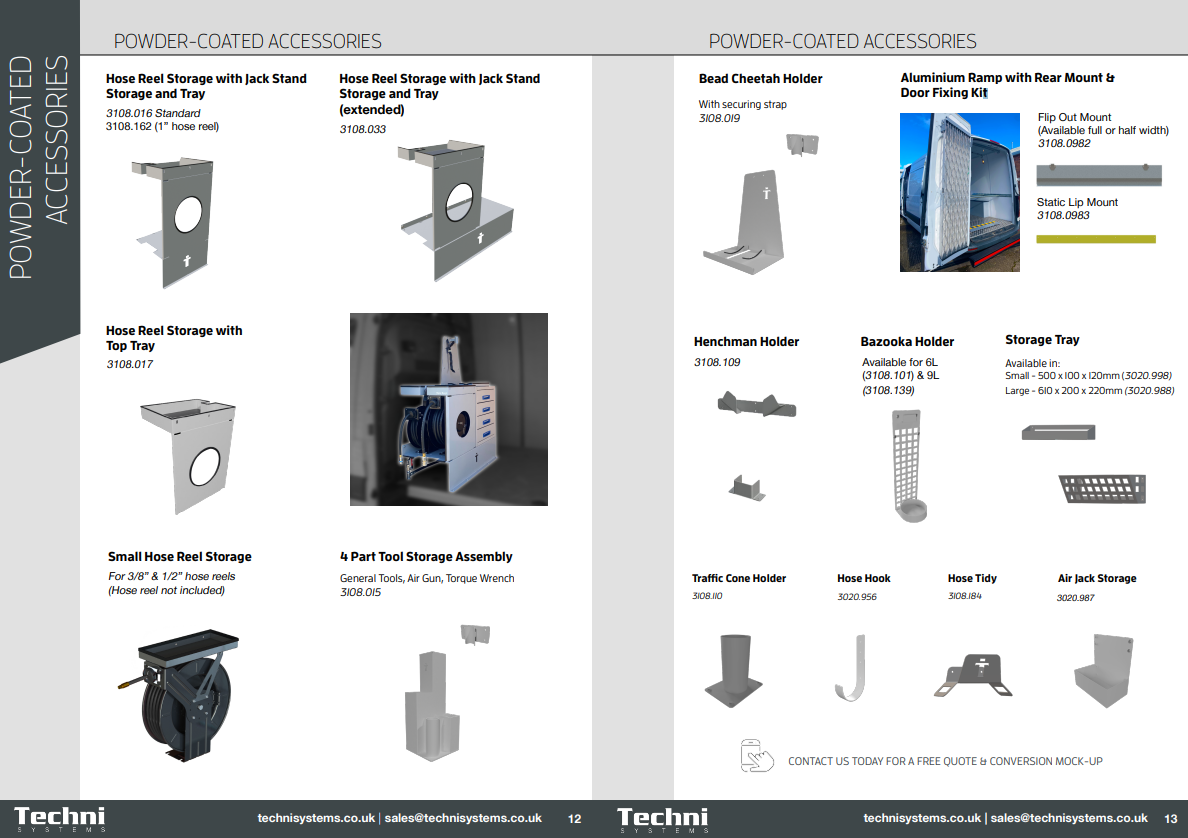 POWDER-COATED ACCESSORIES

POWDER-COATED ACCESSORIES

Hose Reel Storage with Jack Stand Storage and Tray
3108.016 Standard
3108.162 (1" hose reel)

Hose Reel Storage with Jack Stand Storage and Tray (extended)
3108.033

Hose Reel Storage with Top Tray
3108.017

Small Hose Reel Storage
For 3/8" & 1/2" hose reels
(Hose reel not included)

4 Part Tool Storage Assembly
General Tools, Air Gun, Torque Wrench
3108.015

Techni
SYSTEMS

technisystems.co.uk | sales@technisystems.co.uk 12

POWDER-COATED ACCESSORIES

Bead Cheetah Holder
With securing strap
3108.019

Aluminium Ramp with Rear Mount & Door Fixing Kit

Flip Out Mount
(Available full or half width)
3108.0982

Static Lip Mount
3108.0983

Henchman Holder
3108.109

Bazooka Holder
Available for 6L (3108.101) & 9L (3108.139)

Storage Tray
Available in:
Small - 500 x 100 x 120mm (3020.998)
Large - 610 x 200 x 220mm (3020.988)

Traffic Cone Holder
3108.110

Hose Hook
3020.956

Hose Tidy
3108.184

Air Jack Storage
3020.987

CONTACT US TODAY FOR A FREE QUOTE & CONVERSION MOCK-UP

Techni
SYSTEMS

technisystems.co.uk | sales@technisystems.co.uk 13