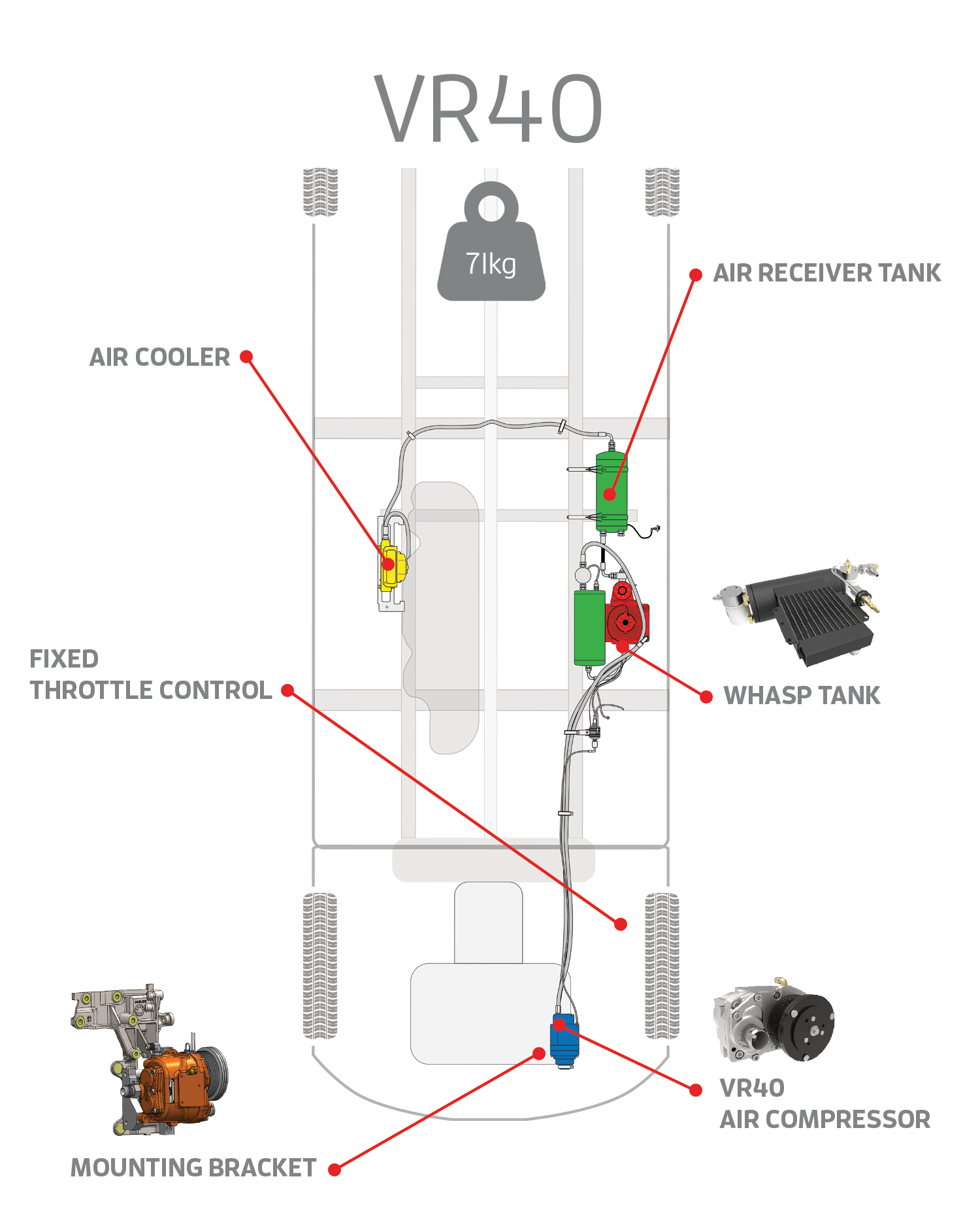 VR40

71kg

AIR RECEIVER TANK

AIR COOLER

FIXED
THROTTLE CONTROL

WHASP TANK

VR40
AIR COMPRESSOR

MOUNTING BRACKET