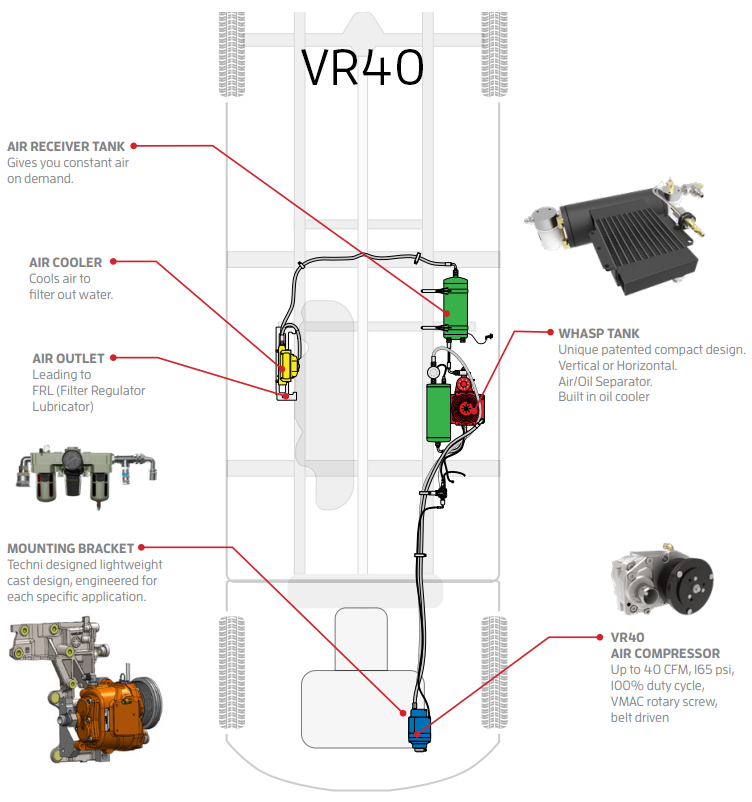 VR40

AIR RECEIVER TANK
Gives you constant air on demand.

AIR COOLER
Cools air to filter out water.

AIR OUTLET
Leading to FRL (Filter Regulator Lubricator)

MOUNTING BRACKET
Techni designed lightweight cast design, engineered for each specific application.

WHASP TANK
Unique patented compact design.
Vertical or Horizontal.
Air/Oil Separator.
Built in oil cooler

VR40
AIR COMPRESSOR
Up to 40 CFM, 165 psi, 100% duty cycle, VMAC rotary screw, belt driven